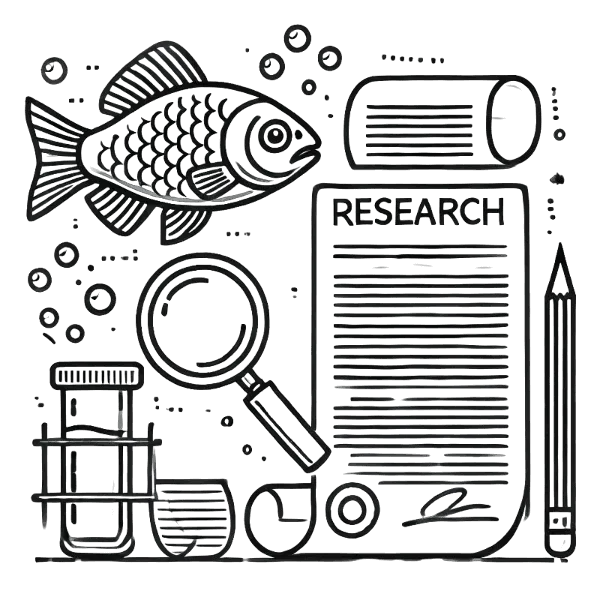 RESEARCH